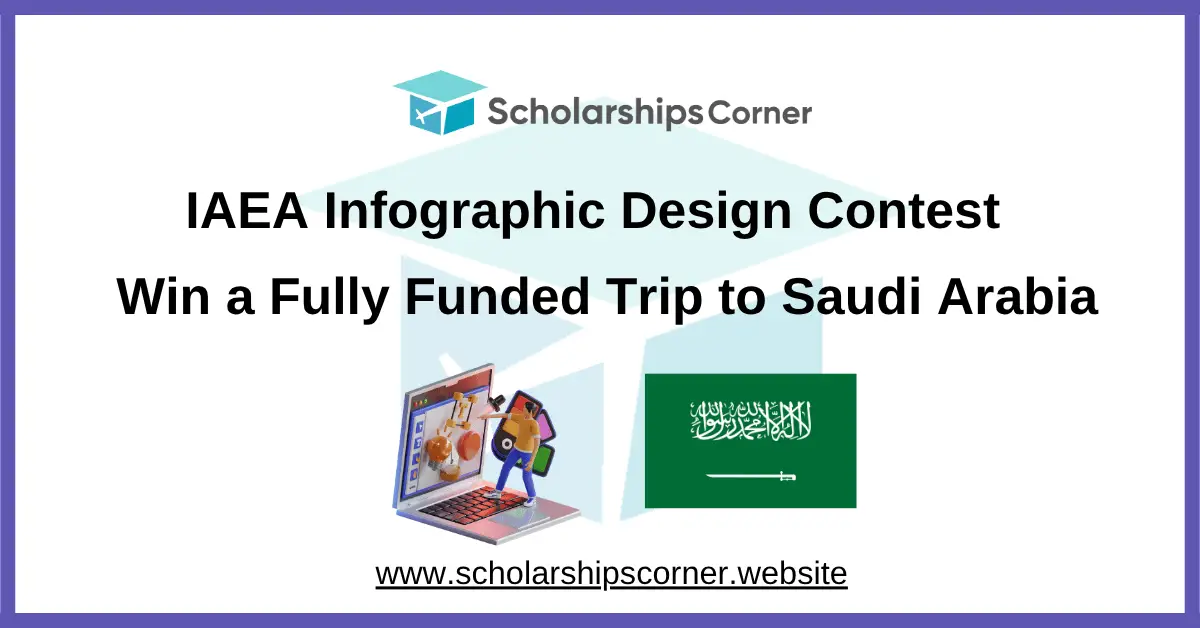 Scholarships Corner

IAEA Infographic Design Contest

Win a Fully Funded Trip to Saudi Arabia

لا إله إلا الله محمد رسول الله

www.scholarshipscorner.website