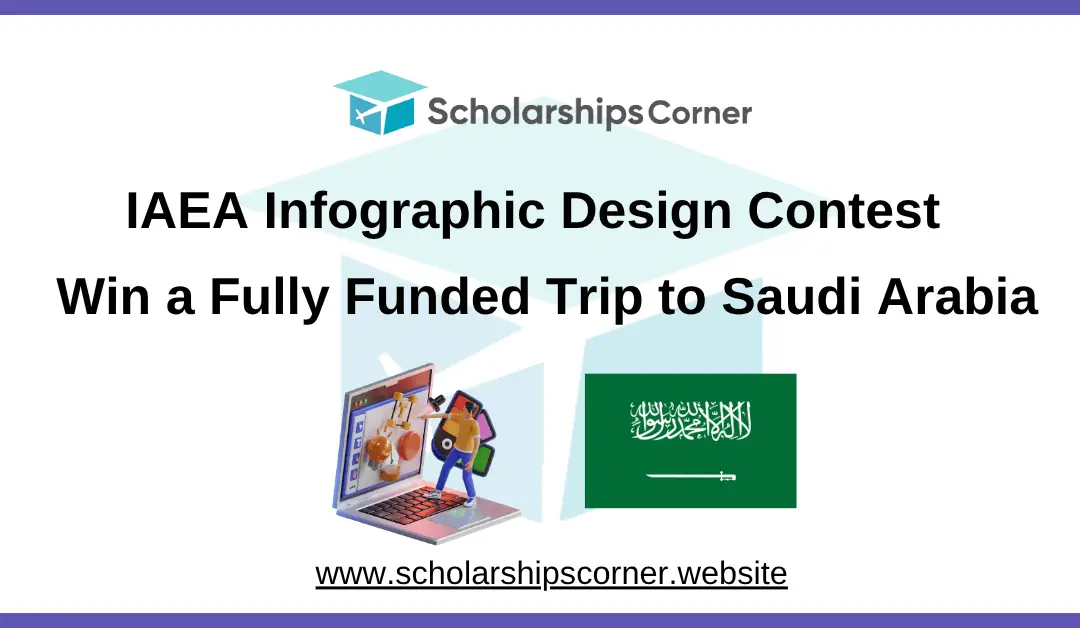 Scholarships Corner

IAEA Infographic Design Contest
Win a Fully Funded Trip to Saudi Arabia

لا إله إلا الله محمد رسول الله

www.scholarshipscorner.website